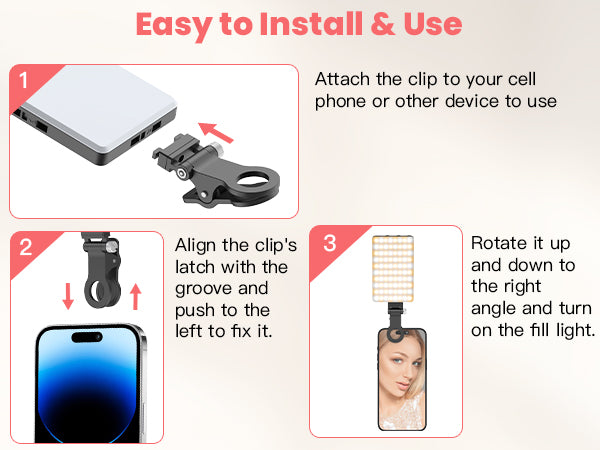 Easy to Install & Use

1

Attach the clip to your cell phone or other device to use

2

Align the clip's latch with the groove and push to the left to fix it.

3

Rotate it up and down to the right angle and turn on the fill light.