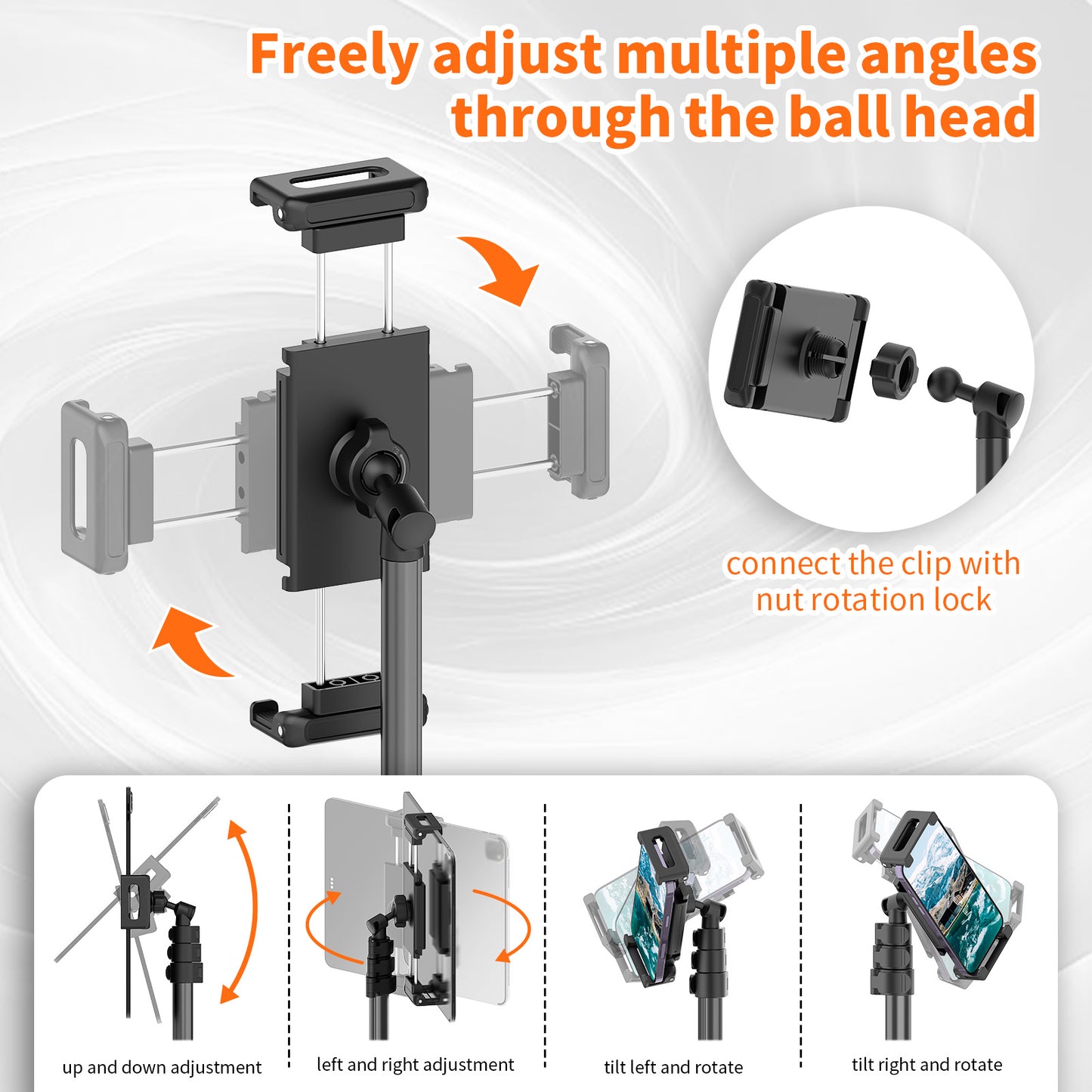 Freely adjust multiple angles through the ball head

connect the clip with nut rotation lock

up and down adjustment

left and right adjustment

tilt left and rotate

tilt right and rotate