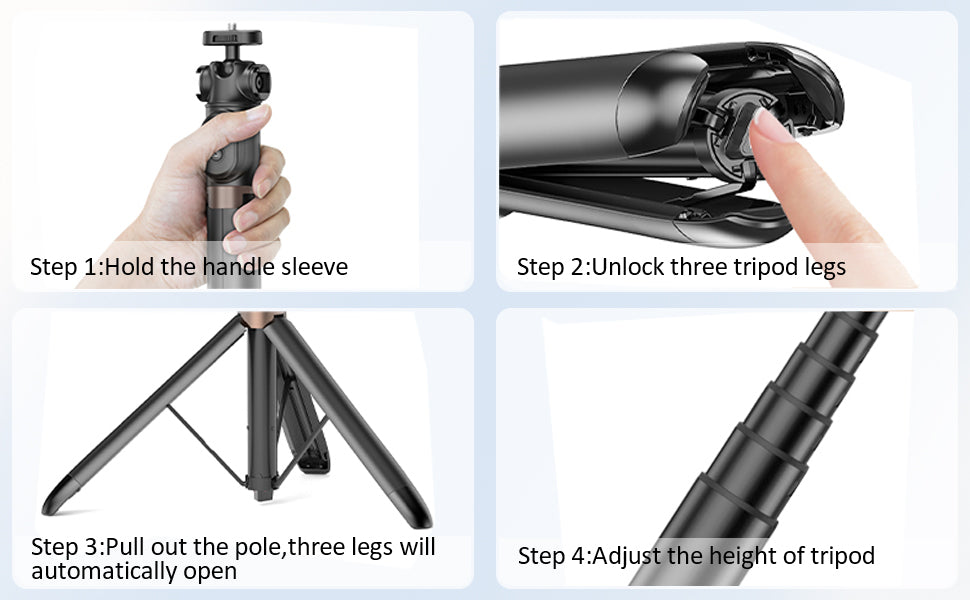 Step 1:Hold the handle sleeve

Step 2:Unlock three tripod legs

Step 3:Pull out the pole,three legs will automatically open

Step 4:Adjust the height of tripod